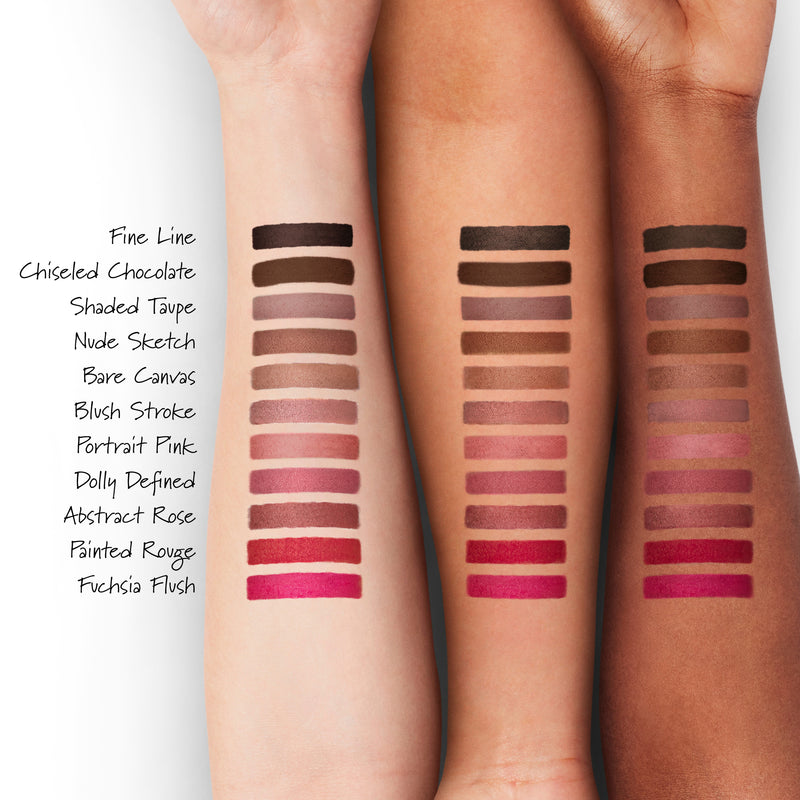 Fine Line
Chiseled Chocolate
Shaded Taupe
Nude Sketch
Bare Canvas
Blush Stroke
Portrait Pink
Dolly Defined
Abstract Rose
Painted Rouge
Fuchsia Flush