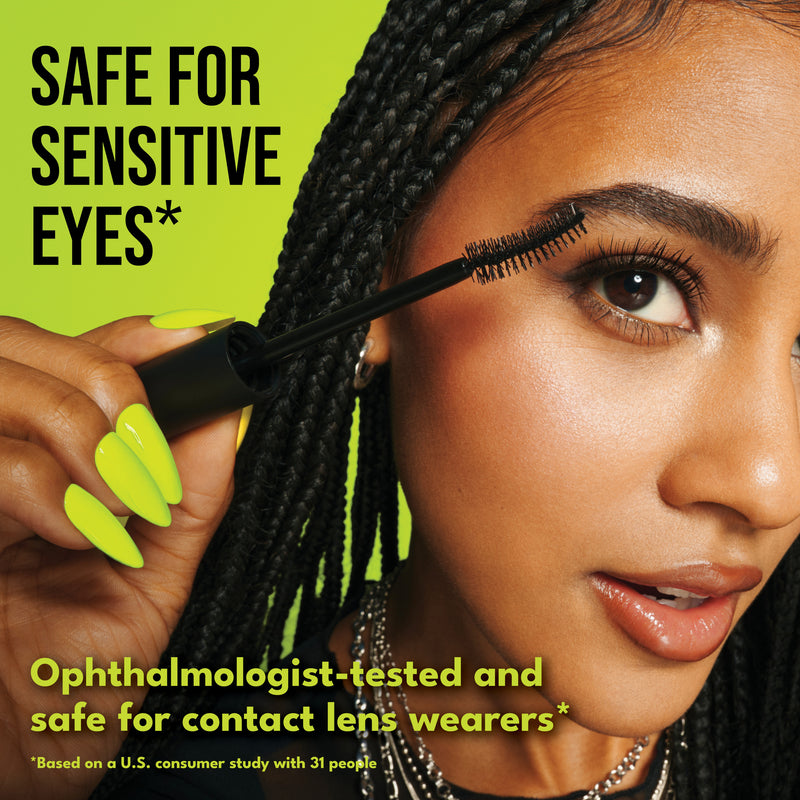 SAFE FOR SENSITIVE EYES*

Ophthalmologist-tested and safe for contact lens wearers*

*Based on a U.S. consumer study with 31 people