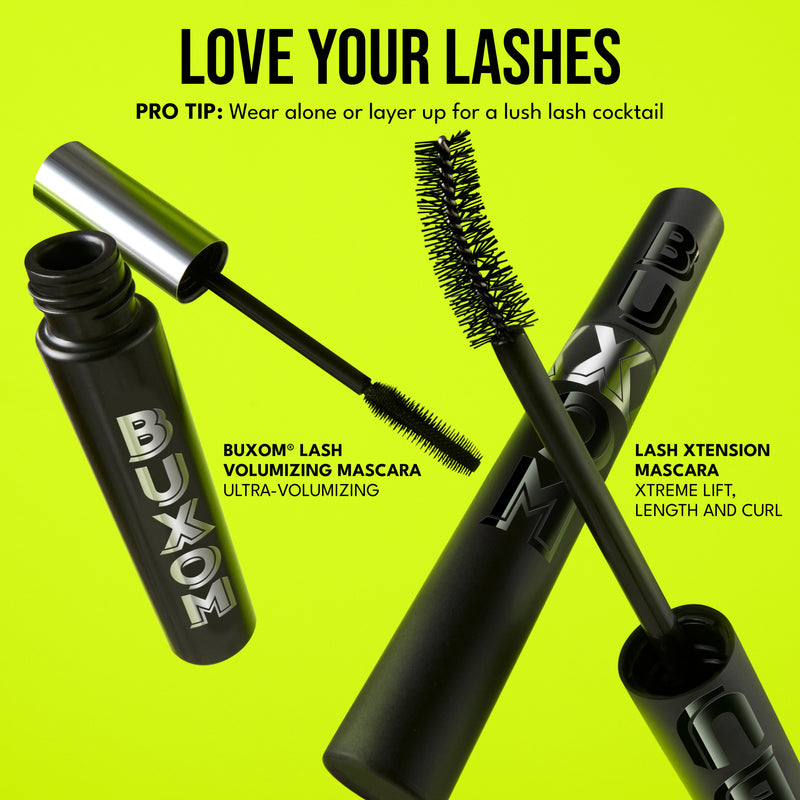 LOVE YOUR LASHES

PRO TIP: Wear alone or layer up for a lush lash cocktail

BUXOM

BUXOM® LASH VOLUMIZING MASCARA
ULTRA-VOLUMIZING

BUXOM

LASH XTENSION MASCARA
XTREME LIFT, LENGTH AND CURL