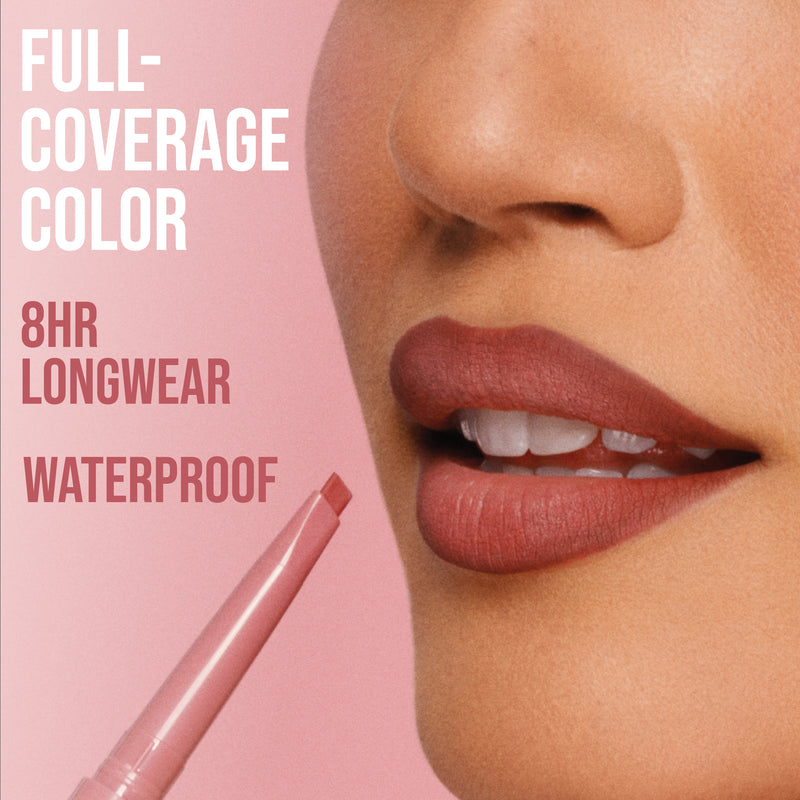 FULL-COVERAGE COLOR

8HR LONGWEAR

WATERPROOF